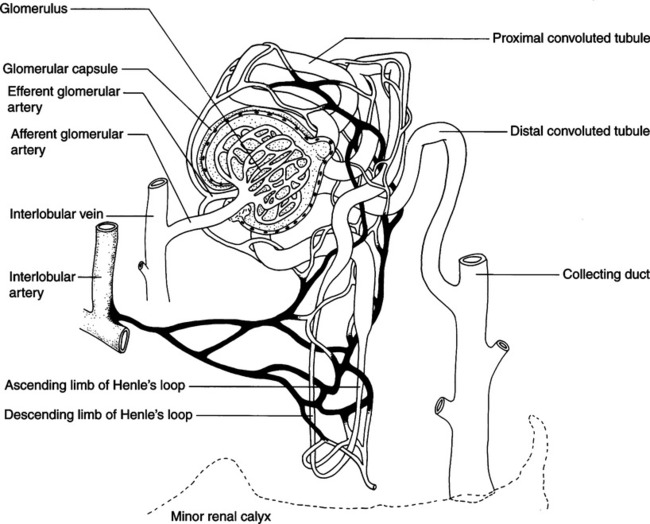 Glomerulus

Glomerular capsule

Efferent glomerular artery

Afferent glomerular artery

Interlobular vein

Interlobular artery

Ascending limb of Henle's loop

Descending limb of Henle's loop

Minor renal calyx

Proximal convoluted tubule

Distal convoluted tubule

Collecting duct