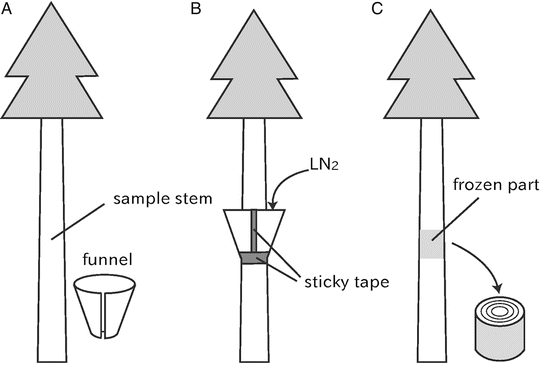 A

sample stem

funnel

B

$LN_2$

sticky tape

C

frozen part