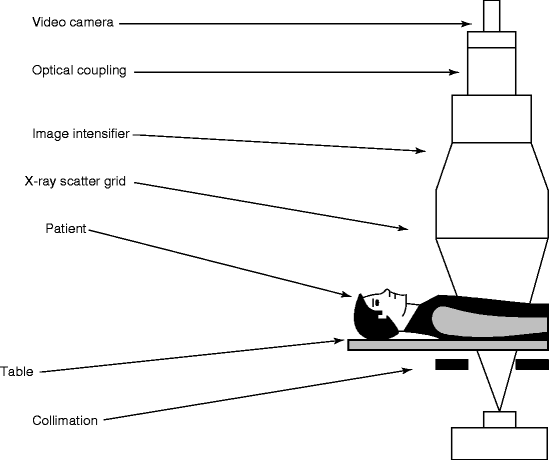 Video camera

Optical coupling

Image intensifier

X-ray scatter grid

Patient

Table

Collimation