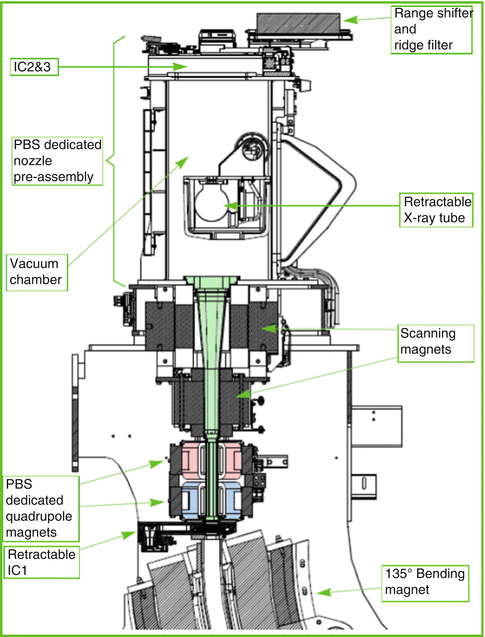 Range shifter and ridge filter

IC2&3

PBS dedicated nozzle pre-assembly

Retractable X-ray tube

Vacuum chamber

Scanning magnets

PBS dedicated quadrupole magnets

Retractable IC1

135° Bending magnet