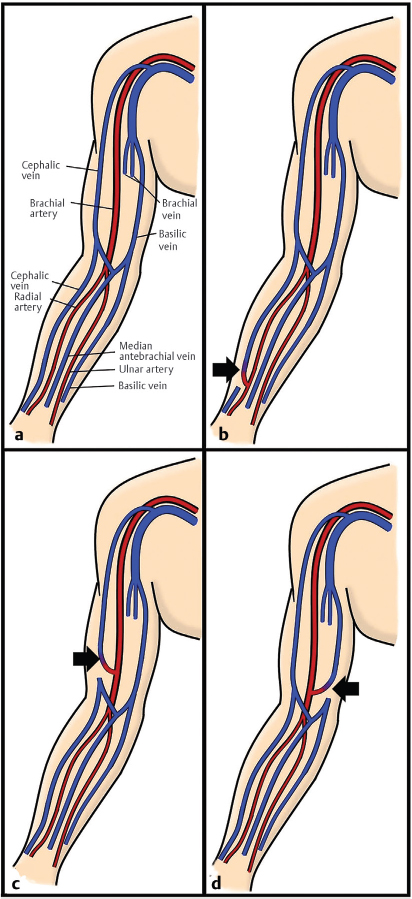 Cephalic vein
Brachial artery
Brachial vein
Basilic vein
Cephalic vein
Radial artery
Median antebrachial vein
Ulnar artery
Basilic vein
a

b

c

d