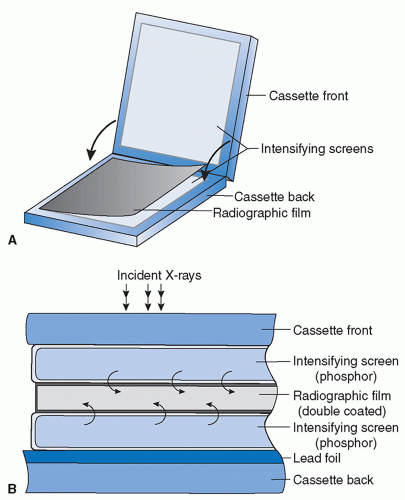 Cassette front
Intensifying screens
Cassette back
Radiographic film
A

Incident X-rays
Cassette front
Intensifying screen (phosphor)
Radiographic film (double coated)
Intensifying screen (phosphor)
Lead foil
Cassette back
B