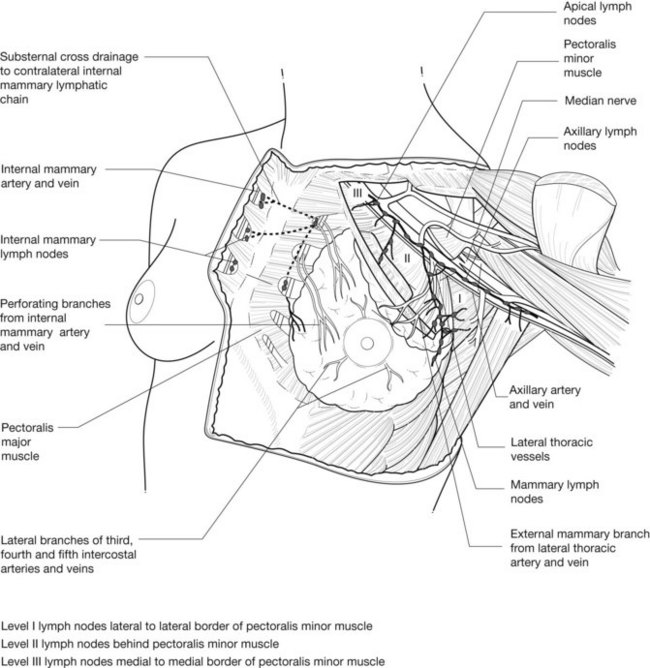 Substernal cross drainage to contralateral internal mammary lymphatic chain

Internal mammary artery and vein

Internal mammary lymph nodes

Perforating branches from internal mammary artery and vein

Pectoralis major muscle

Lateral branches of third, fourth and fifth intercostal arteries and veins

Apical lymph nodes

Pectoralis minor muscle

Median nerve

Axillary lymph nodes

III

II

I

Axillary artery and vein

Lateral thoracic vessels

Mammary lymph nodes

External mammary branch from lateral thoracic artery and vein

Level I lymph nodes lateral to lateral border of pectoralis minor muscle
Level II lymph nodes behind pectoralis minor muscle
Level III lymph nodes medial to medial border of pectoralis minor muscle