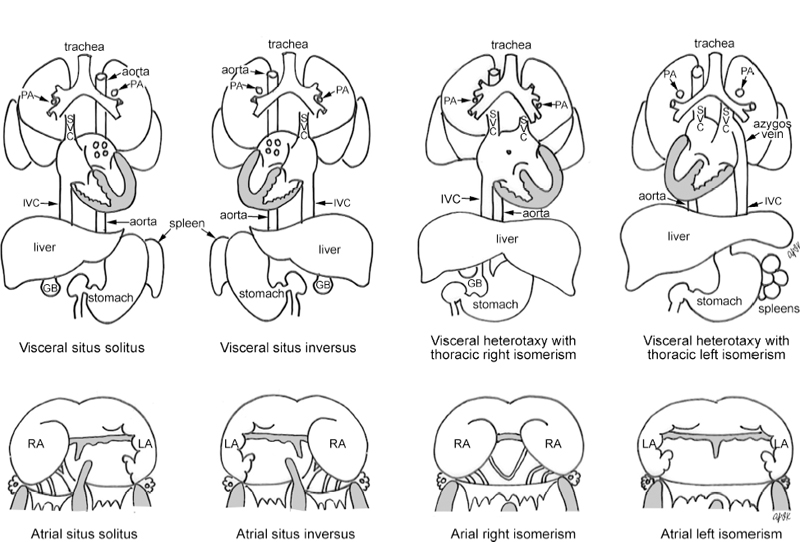 trachea
aorta
PA
PA
SVC
IVC
aorta
spleen
liver
GB
stomach

Visceral situs solitus

trachea
aorta
PA
PA
SVC
aorta
IVC
liver
stomach
GB

Visceral situs inversus

trachea
PA
PA
SVC
SVC
IVC
aorta
liver
GB
stomach

Visceral heterotaxy with thoracic right isomerism

trachea
PA
PA
SVC
SVC
azygos vein
aorta
IVC
liver
stomach
spleens

Visceral heterotaxy with thoracic left isomerism

RA
LA

Atrial situs solitus

LA
RA

Atrial situs inversus

RA
RA

Arial right isomerism

LA
LA

Atrial left isomerism