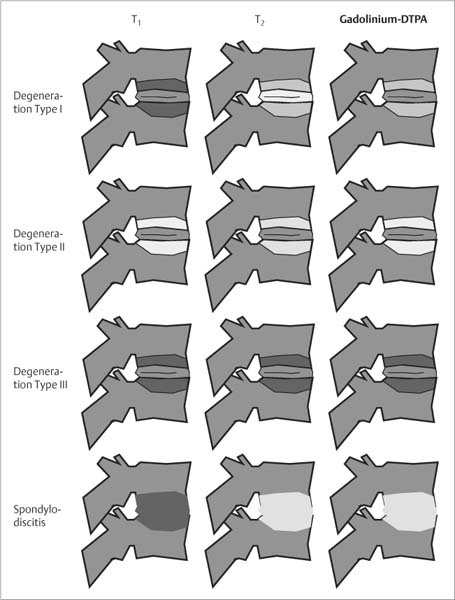 $T_1$ $T_2$ Gadolinium-DTPA

Degeneration Type I

Degeneration Type II

Degeneration Type III

Spondylodiscitis