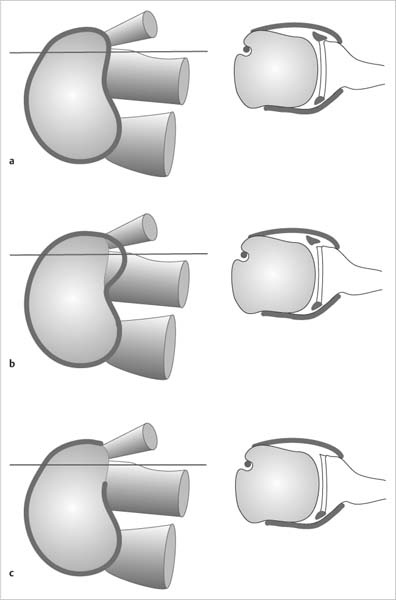 a

b

c