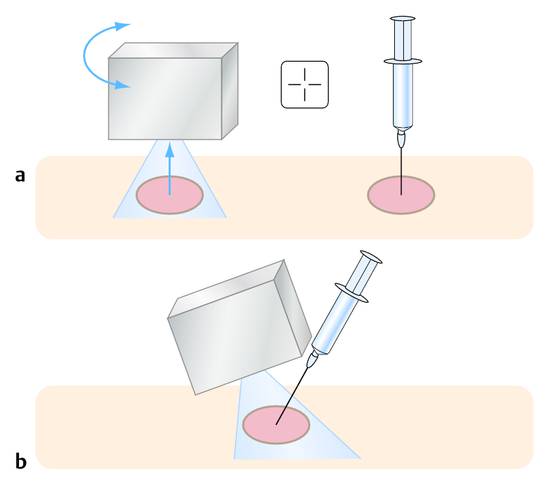 a

b