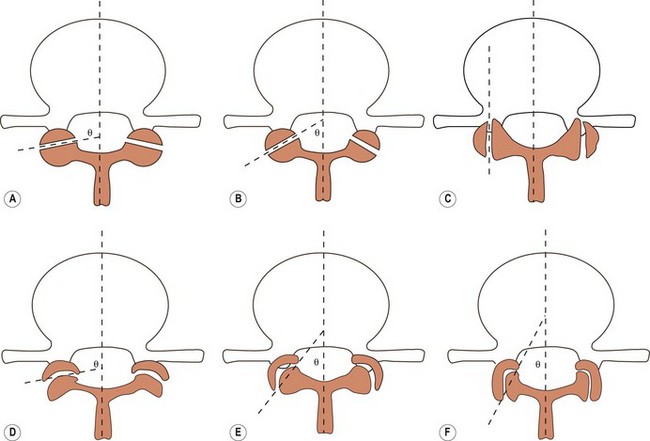 θ
A
θ
B
C
θ
D
θ
E
θ
F