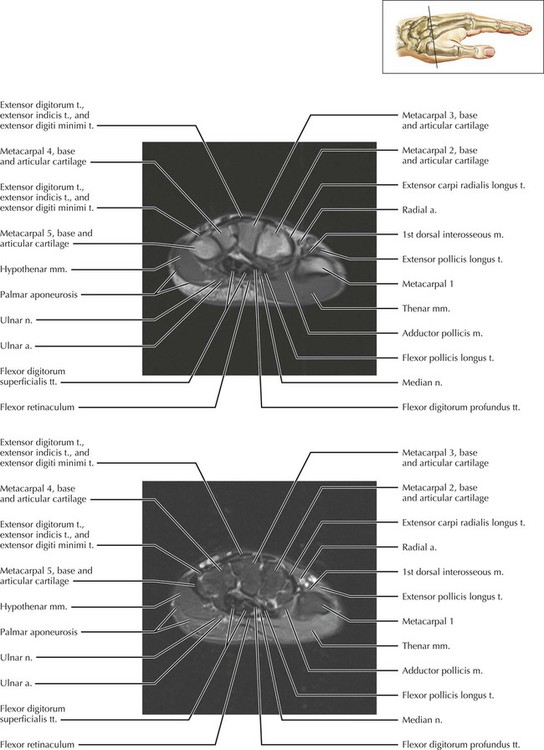 Extensor digitorum t., extensor indicis t., and extensor digiti minimi t.

Metacarpal 4, base and articular cartilage

Extensor digitorum t., extensor indicis t., and extensor digiti minimi t.

Metacarpal 5, base and articular cartilage

Hypothenar mm.

Palmar aponeurosis

Ulnar n.

Ulnar a.

Flexor digitorum superficialis tt.

Flexor retinaculum

Metacarpal 3, base and articular cartilage

Metacarpal 2, base and articular cartilage

Extensor carpi radialis longus t.

Radial a.

1st dorsal interosseous m.

Extensor pollicis longus t.

Metacarpal 1

Thenar mm.

Adductor pollicis m.

Flexor pollicis longus t.

Median n.

Flexor digitorum profundus tt.

Extensor digitorum t., extensor indicis t., and extensor digiti minimi t.

Metacarpal 4, base and articular cartilage

Extensor digitorum t., extensor indicis t., and extensor digiti minimi t.

Metacarpal 5, base and articular cartilage

Hypothenar mm.

Palmar aponeurosis

Ulnar n.

Ulnar a.

Flexor digitorum superficialis tt.

Flexor retinaculum

Metacarpal 3, base and articular cartilage

Metacarpal 2, base and articular cartilage

Extensor carpi radialis longus t.

Radial a.

1st dorsal interosseous m.

Extensor pollicis longus t.

Metacarpal 1

Thenar mm.

Adductor pollicis m.

Flexor pollicis longus t.

Median n.

Flexor digitorum profundus tt.