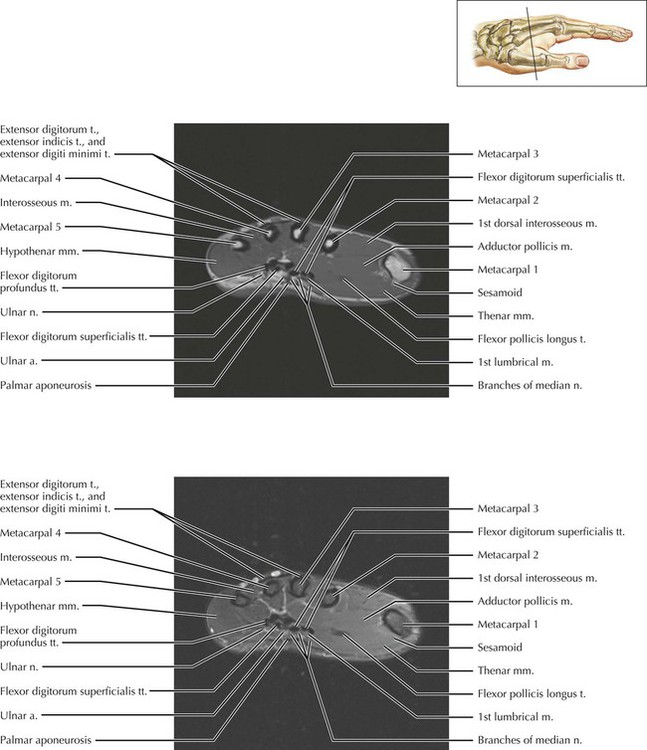 Extensor digitorum t., extensor indicis t., and extensor digiti minimi t.

Metacarpal 4

Interosseous m.

Metacarpal 5

Hypothenar mm.

Flexor digitorum profundus tt.

Ulnar n.

Flexor digitorum superficialis tt.

Ulnar a.

Palmar aponeurosis

Metacarpal 3

Flexor digitorum superficialis tt.

Metacarpal 2

1st dorsal interosseous m.

Adductor pollicis m.

Metacarpal 1

Sesamoid

Thenar mm.

Flexor pollicis longus t.

1st lumbrical m.

Branches of median n.

Extensor digitorum t., extensor indicis t., and extensor digiti minimi t.

Metacarpal 4

Interosseous m.

Metacarpal 5

Hypothenar mm.

Flexor digitorum profundus tt.

Ulnar n.

Flexor digitorum superficialis tt.

Ulnar a.

Palmar aponeurosis

Metacarpal 3

Flexor digitorum superficialis tt.

Metacarpal 2

1st dorsal interosseous m.

Adductor pollicis m.

Metacarpal 1

Sesamoid

Thenar mm.

Flexor pollicis longus t.

1st lumbrical m.

Branches of median n.