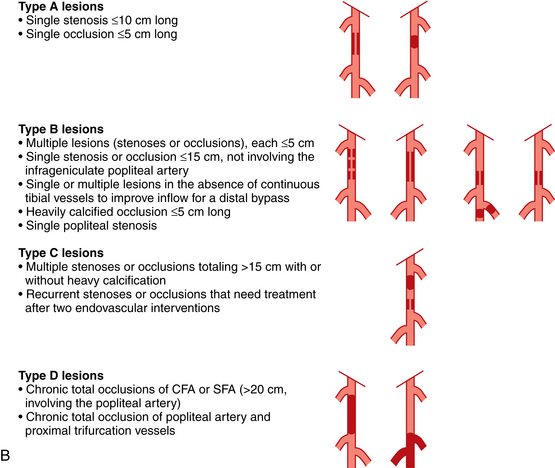 **Type A lesions**
• Single stenosis ≤10 cm long
• Single occlusion ≤5 cm long

**Type B lesions**
• Multiple lesions (stenoses or occlusions), each ≤5 cm
• Single stenosis or occlusion ≤15 cm, not involving the infrageniculate popliteal artery
• Single or multiple lesions in the absence of continuous tibial vessels to improve inflow for a distal bypass
• Heavily calcified occlusion ≤5 cm long
• Single popliteal stenosis

**Type C lesions**
• Multiple stenoses or occlusions totaling >15 cm with or without heavy calcification
• Recurrent stenoses or occlusions that need treatment after two endovascular interventions

**Type D lesions**
• Chronic total occlusions of CFA or SFA (>20 cm, involving the popliteal artery)
• Chronic total occlusion of popliteal artery and proximal trifurcation vessels

B