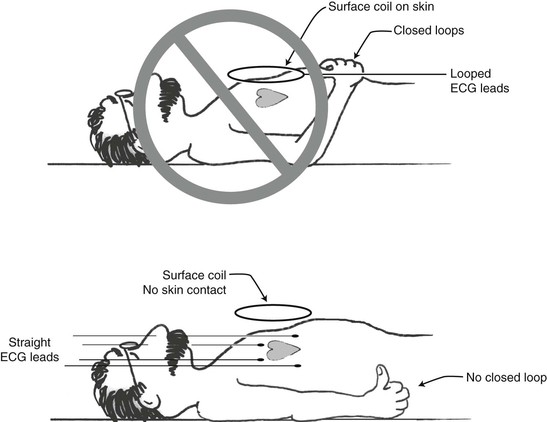 Surface coil on skin

Closed loops

Looped ECG leads

Surface coil No skin contact

Straight ECG leads

No closed loop