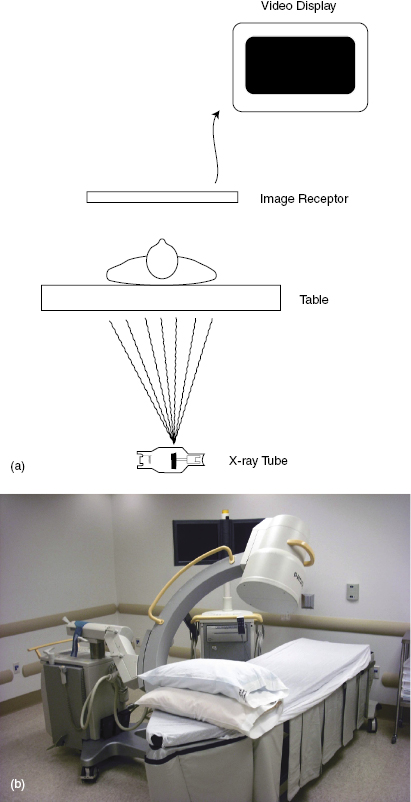 Video Display

Image Receptor

Table

(a)

X-ray Tube

(b)