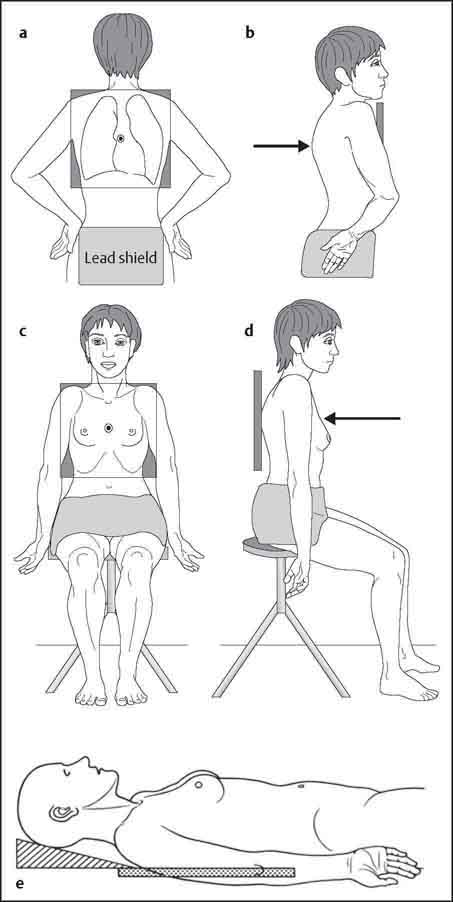 a

b

Lead shield

c

d

e