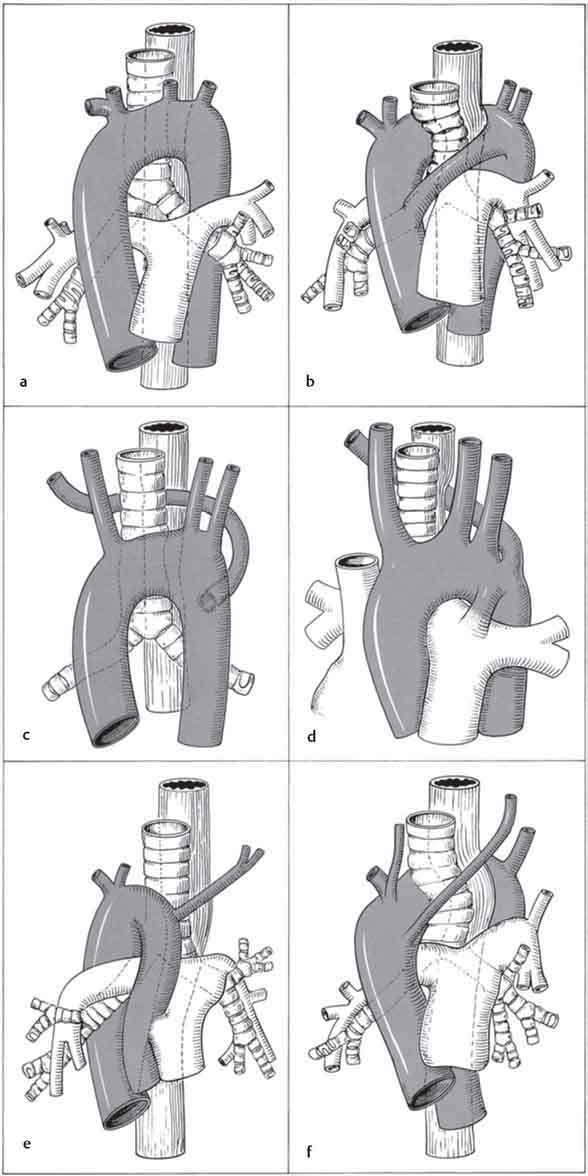 a

b

c

d

e

f