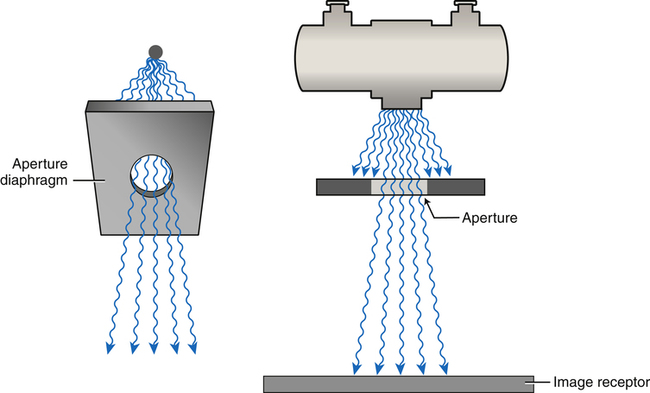 Aperture diaphragm

Aperture

Image receptor