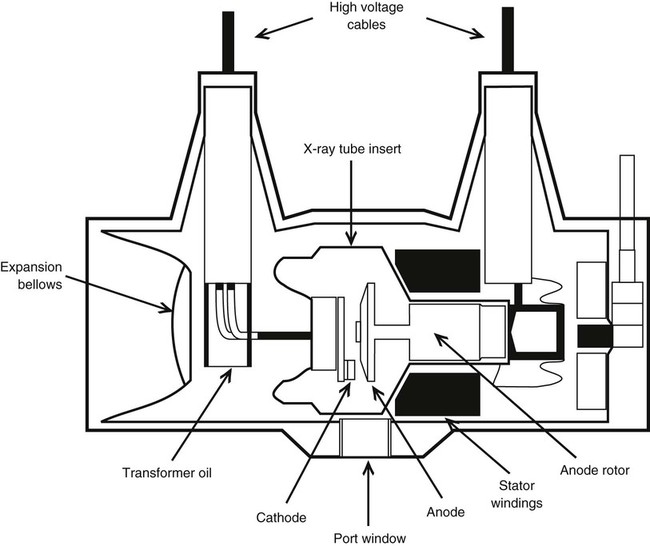 High voltage cables

X-ray tube insert

Expansion bellows

Transformer oil

Cathode

Port window

Anode

Stator windings

Anode rotor