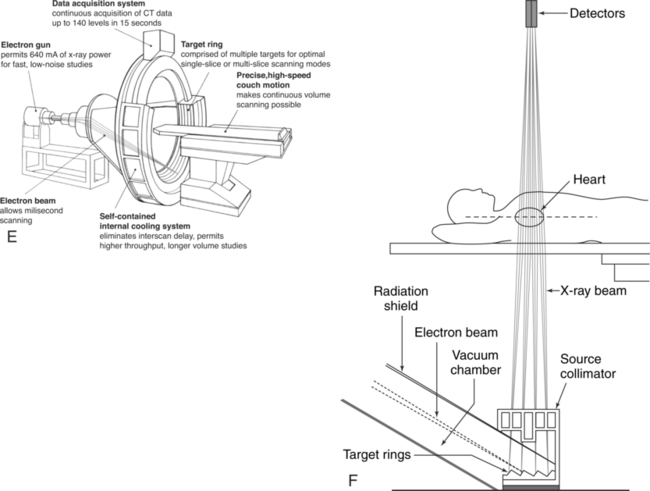 Data acquisition system
continuous acquisition of CT data up to 140 levels in 15 seconds

Electron gun
permits 640 mA of x-ray power for fast, low-noise studies

Target ring
comprised of multiple targets for optimal single-slice or multi-slice scanning modes

Precise,high-speed couch motion
makes continuous volume scanning possible

Electron beam
allows milisecond scanning

Self-contained internal cooling system
eliminates interscan delay, permits higher throughput, longer volume studies

E

Detectors

Heart

X-ray beam

Radiation shield

Electron beam

Vacuum chamber

Source collimator

Target rings

F