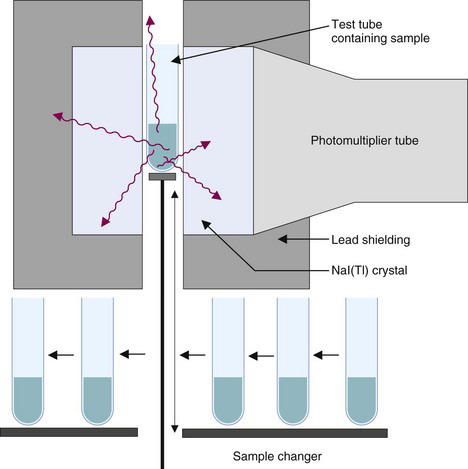 Test tube containing sample

Photomultiplier tube

Lead shielding

NaI(Tl) crystal

Sample changer