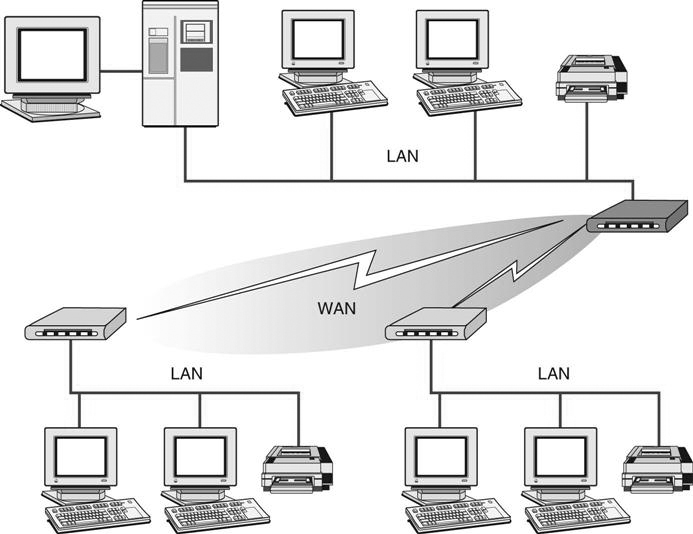 LAN

WAN

LAN

LAN