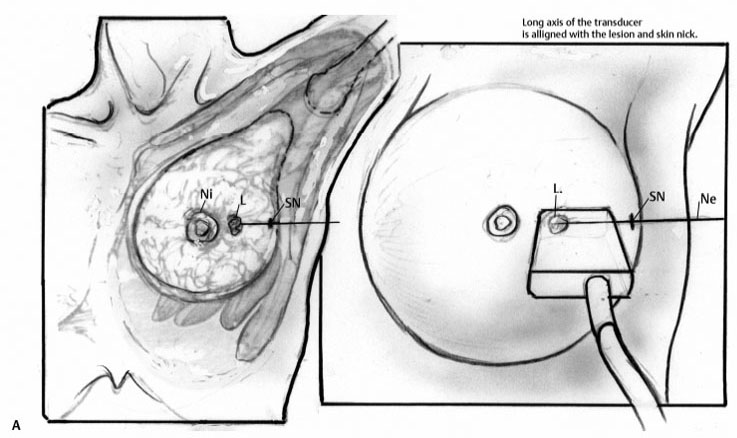 Long axis of the transducer is alligned with the lesion and skin nick.

Ni
L
SN

L
SN
Ne

A