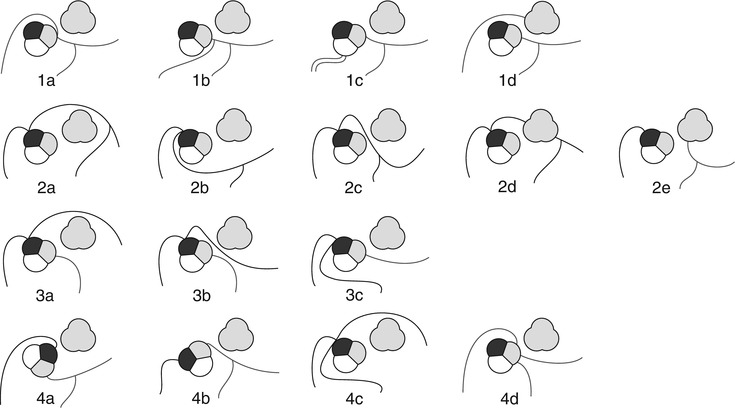 1a 1b 1c 1d

2a 2b 2c 2d 2e

3a 3b 3c

4a 4b 4c 4d