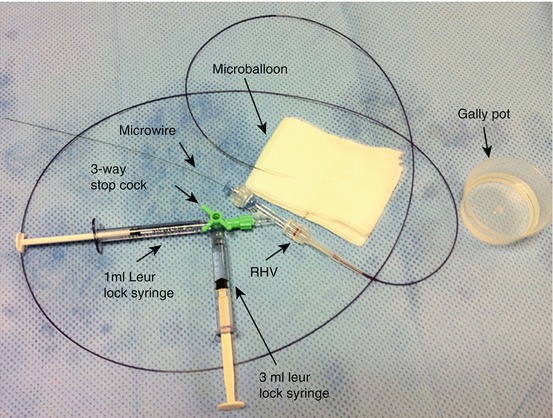 Microballoon

Gally pot

Microwire

3-way
stop cock

1ml Leur
lock syringe

RHV

3 ml leur
lock syringe