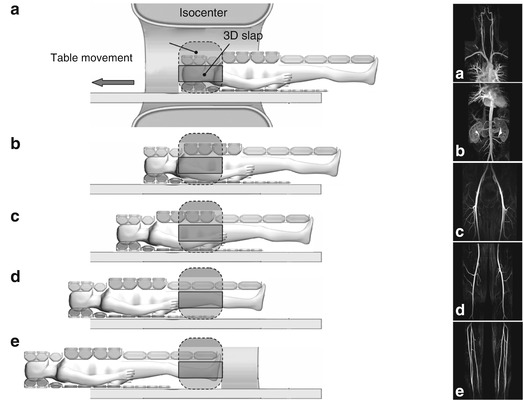 a

Isocenter

3D slap

Table movement

b

c

d

e

a

b

c

d

e