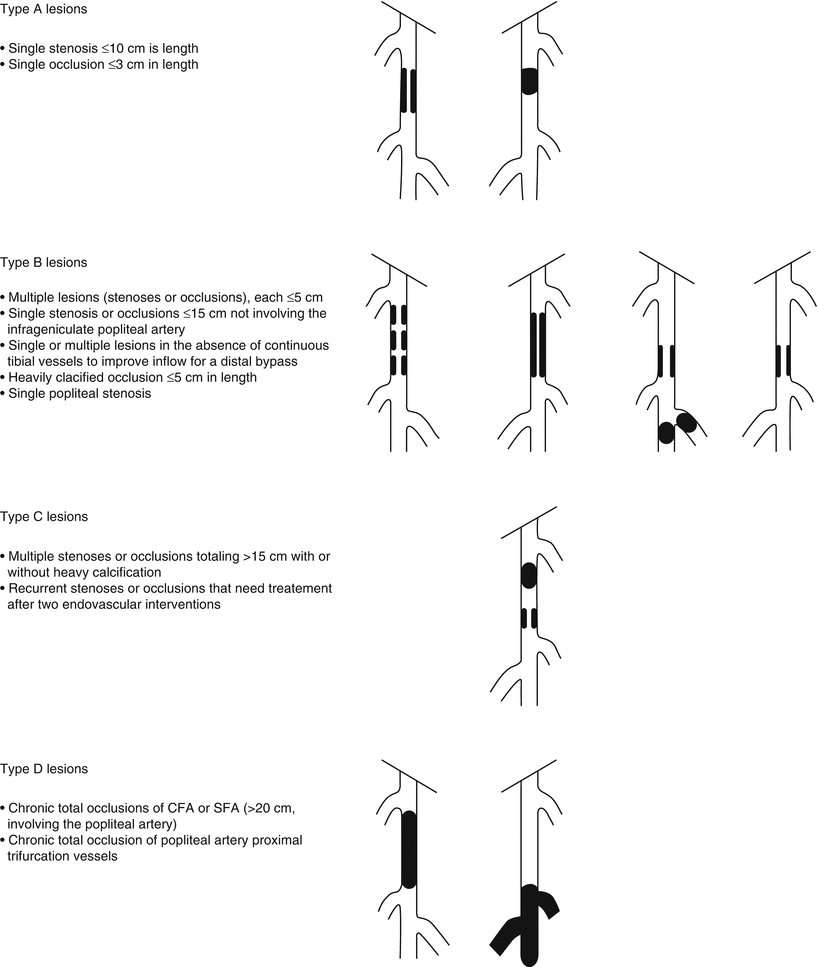 Type A lesions

• Single stenosis ≤10 cm is length
• Single occlusion ≤3 cm in length

Type B lesions

• Multiple lesions (stenoses or occlusions), each ≤5 cm
• Single stenosis or occlusions ≤15 cm not involving the infrageniculate popliteal artery
• Single or multiple lesions in the absence of continuous tibial vessels to improve inflow for a distal bypass
• Heavily clacified occlusion ≤5 cm in length
• Single popliteal stenosis

Type C lesions

• Multiple stenoses or occlusions totaling >15 cm with or without heavy calcification
• Recurrent stenoses or occlusions that need treatement after two endovascular interventions

Type D lesions

• Chronic total occlusions of CFA or SFA (>20 cm, involving the popliteal artery)
• Chronic total occlusion of popliteal artery proximal trifurcation vessels