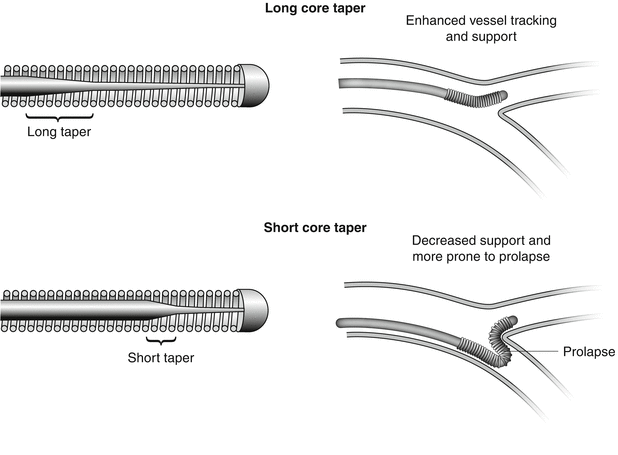 Long core taper

Enhanced vessel tracking and support

Long taper

Short core taper

Decreased support and more prone to prolapse

Short taper

Prolapse