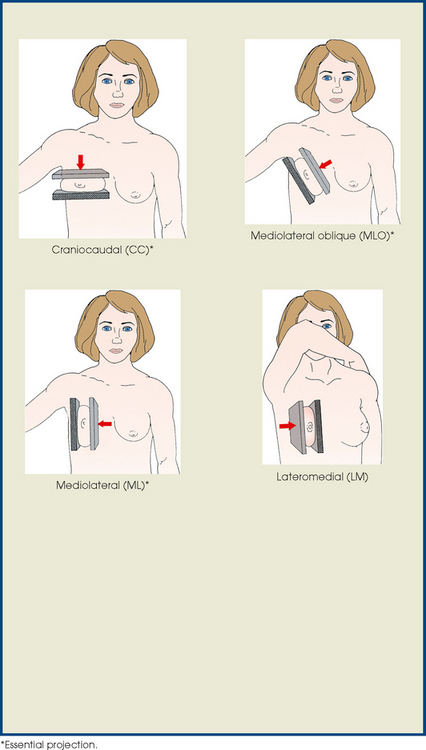 Craniocaudal (CC)*

Mediolateral oblique (MLO)*

Mediolateral (ML)*

Lateromedial (LM)

*Essential projection.