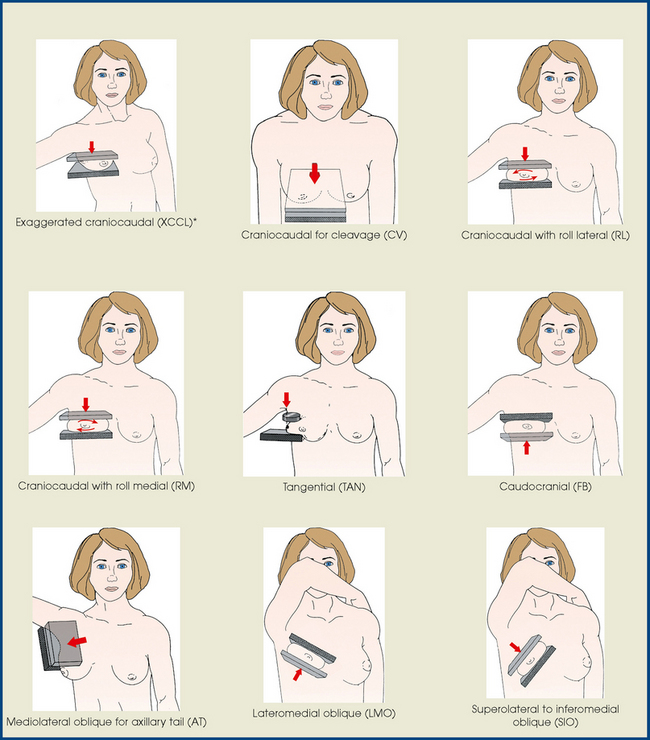 Exaggerated craniocaudal (XCCL)*

Craniocaudal for cleavage (CV)

Craniocaudal with roll lateral (RL)

Craniocaudal with roll medial (RM)

Tangential (TAN)

Caudocranial (FB)

Mediolateral oblique for axillary tail (AT)

Lateromedial oblique (LMO)

Superolateral to inferomedial oblique (SIO)