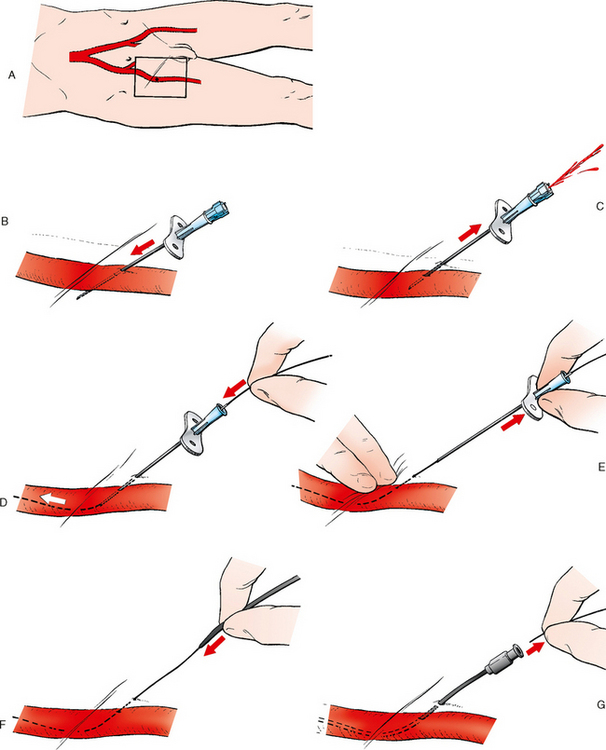 A

B

C

D

E

F

G