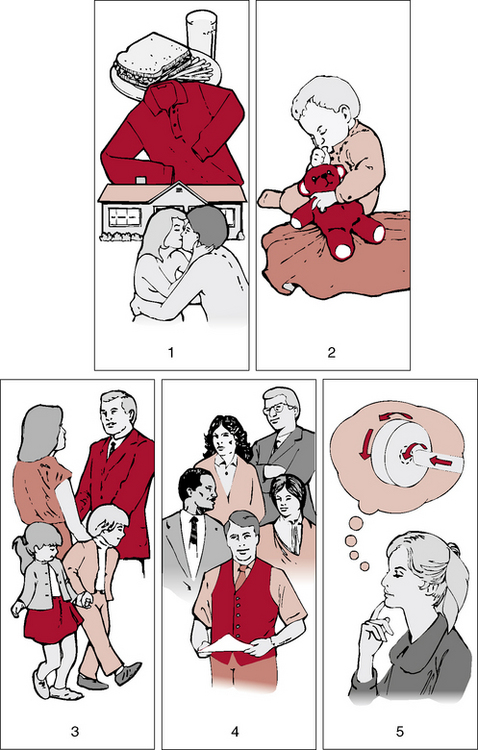 1

2

3

4

5