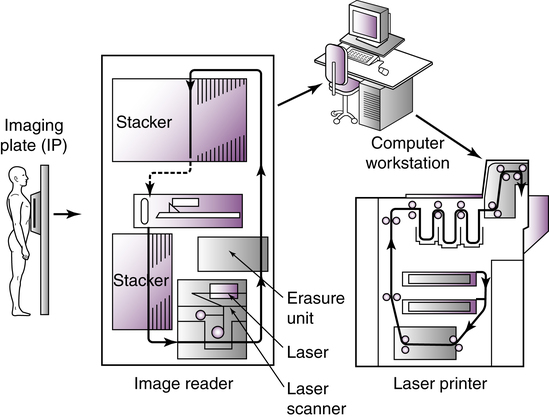 Imaging plate (IP)

Stacker

Stacker

Erasure unit

Laser

Laser scanner

Image reader

Computer workstation

Laser printer