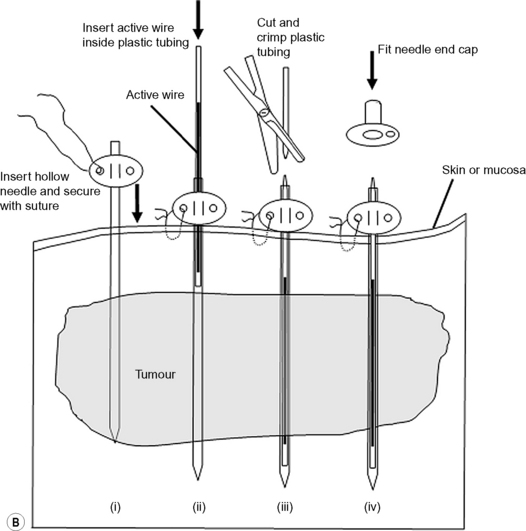 Insert active wire inside plastic tubing

Cut and crimp plastic tubing

Fit needle end cap

Active wire

Insert hollow needle and secure with suture

Skin or mucosa

Tumour

(i)

(ii)

(iii)

(iv)

B