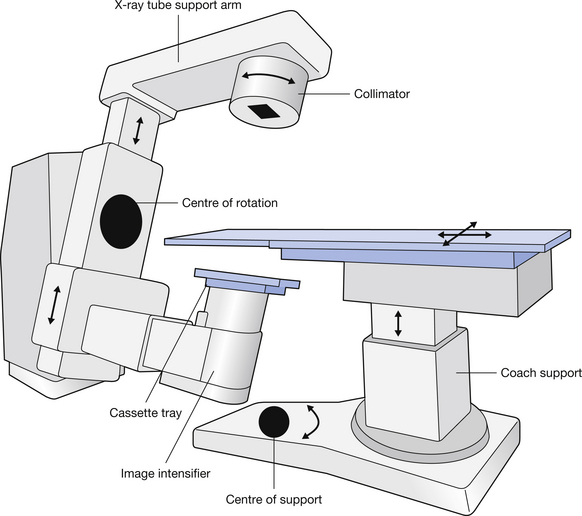 X-ray tube support arm

Collimator

Centre of rotation

Coach support

Cassette tray

Image intensifier

Centre of support