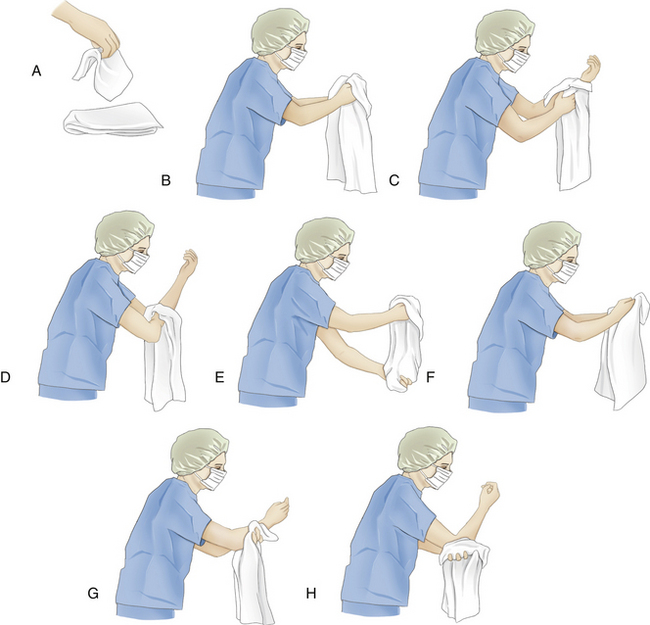 A
B
C
D
E
F
G
H