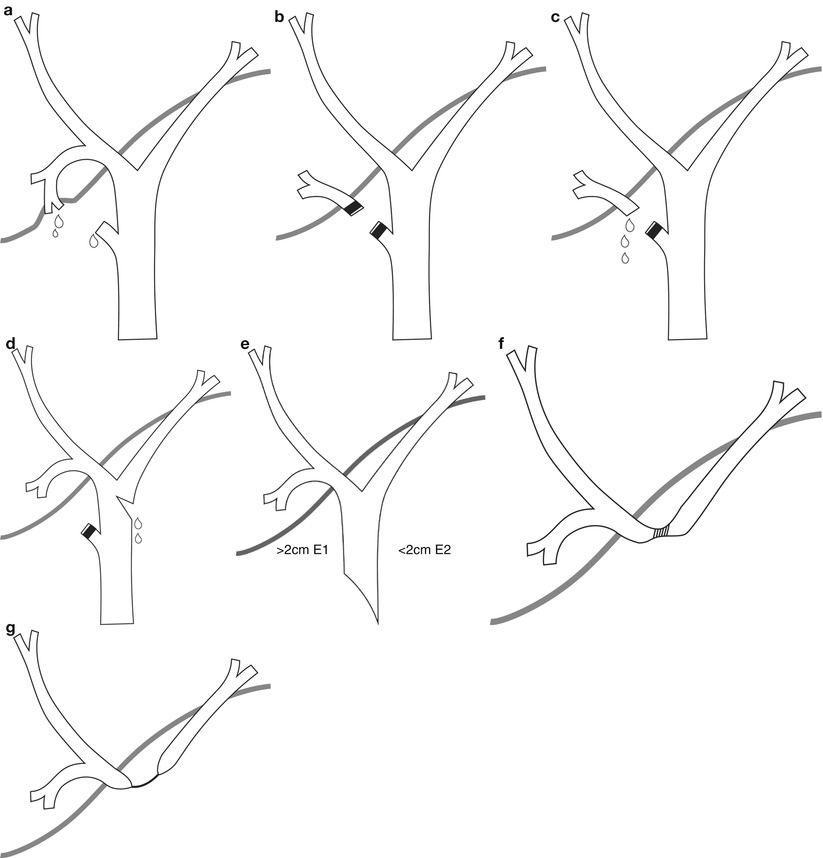 a

b

c

d

e

>2cm E1

<2cm E2

f

g