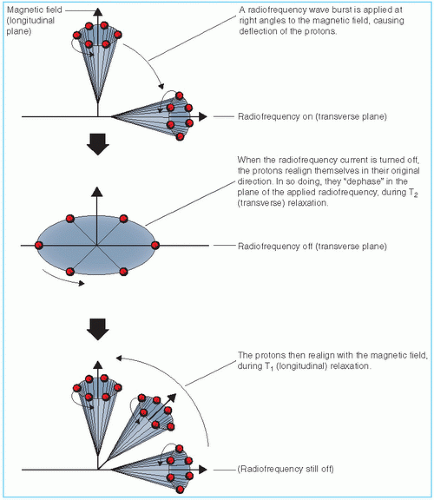 Magnetic field (longitudinal plane)

A radiofrequency wave burst is applied at right angles to the magnetic field, causing deflection of the protons.

Radiofrequency on (transverse plane)

When the radiofrequency current is turned off, the protons realign themselves in their original direction. In so doing, they "dephase" in the plane of the applied radiofrequency, during $T_2$ (transverse) relaxation.

Radiofrequency off (transverse plane)

The protons then realign with the magnetic field, during $T_1$ (longitudinal) relaxation.

(Radiofrequency still off)