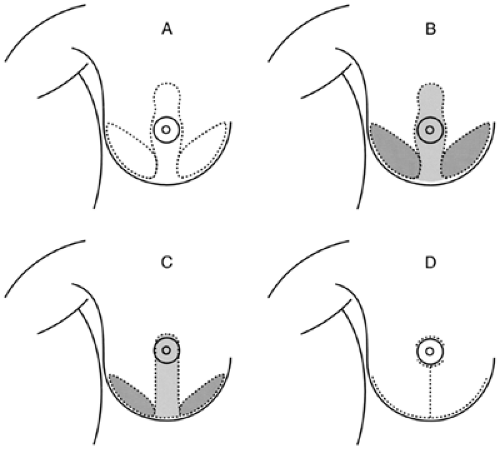 A

B

C

D