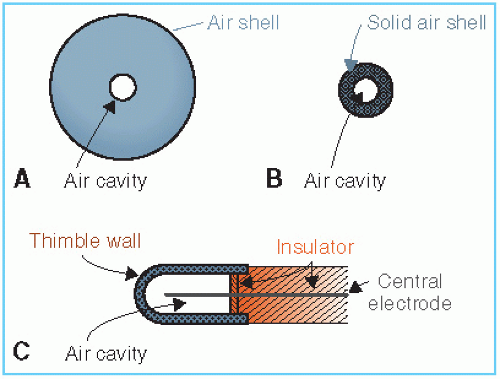 Air shell

A

Air cavity

Solid air shell

B

Air cavity

Thimble wall

Insulator

Central electrode

C

Air cavity