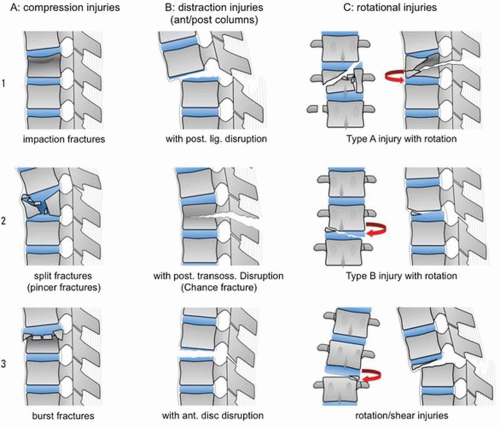 A: compression injuries

B: distraction injuries (ant/post columns)

C: rotational injuries

1

impaction fractures

with post. lig. disruption

Type A injury with rotation

2

split fractures (pincer fractures)

with post. transoss. Disruption (Chance fracture)

Type B injury with rotation

3

burst fractures

with ant. disc disruption

rotation/shear injuries