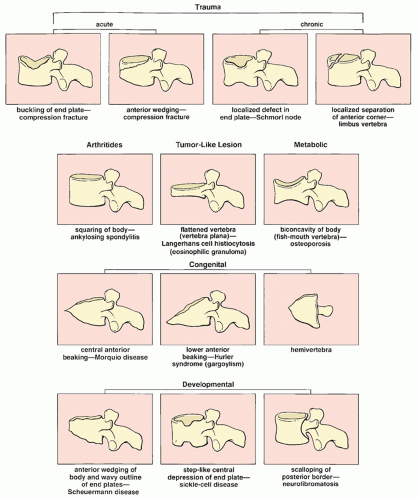 Trauma

acute

chronic

buckling of end plate—compression fracture

anterior wedging—compression fracture

localized defect in end plate—Schmorl node

localized separation of anterior corner—limbus vertebra

Arthritides

Tumor-Like Lesion

Metabolic

squaring of body—ankylosing spondylitis

flattened vertebra (vertebra plana)—Langerhans cell histiocytosis (eosinophilic granuloma)

biconcavity of body (fish-mouth vertebra)—osteoporosis

Congenital

central anterior beaking—Morquio disease

lower anterior beaking—Hurler syndrome (gargoylism)

hemivertebra

Developmental

anterior wedging of body and wavy outline of end plates—Scheuermann disease

step-like central depression of end plate—sickle-cell disease

scalloping of posterior border—neurofibromatosis