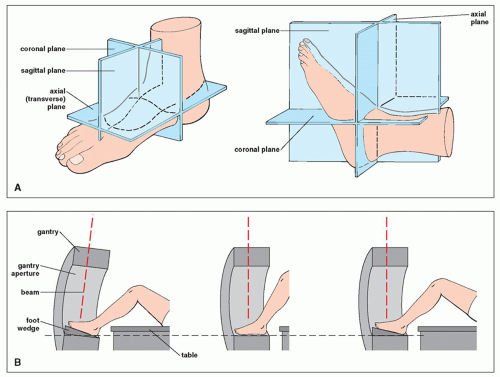 coronal plane
sagittal plane
axial (transverse) plane

sagittal plane
axial plane
coronal plane

A

gantry
gantry aperture
beam
foot wedge
table

B