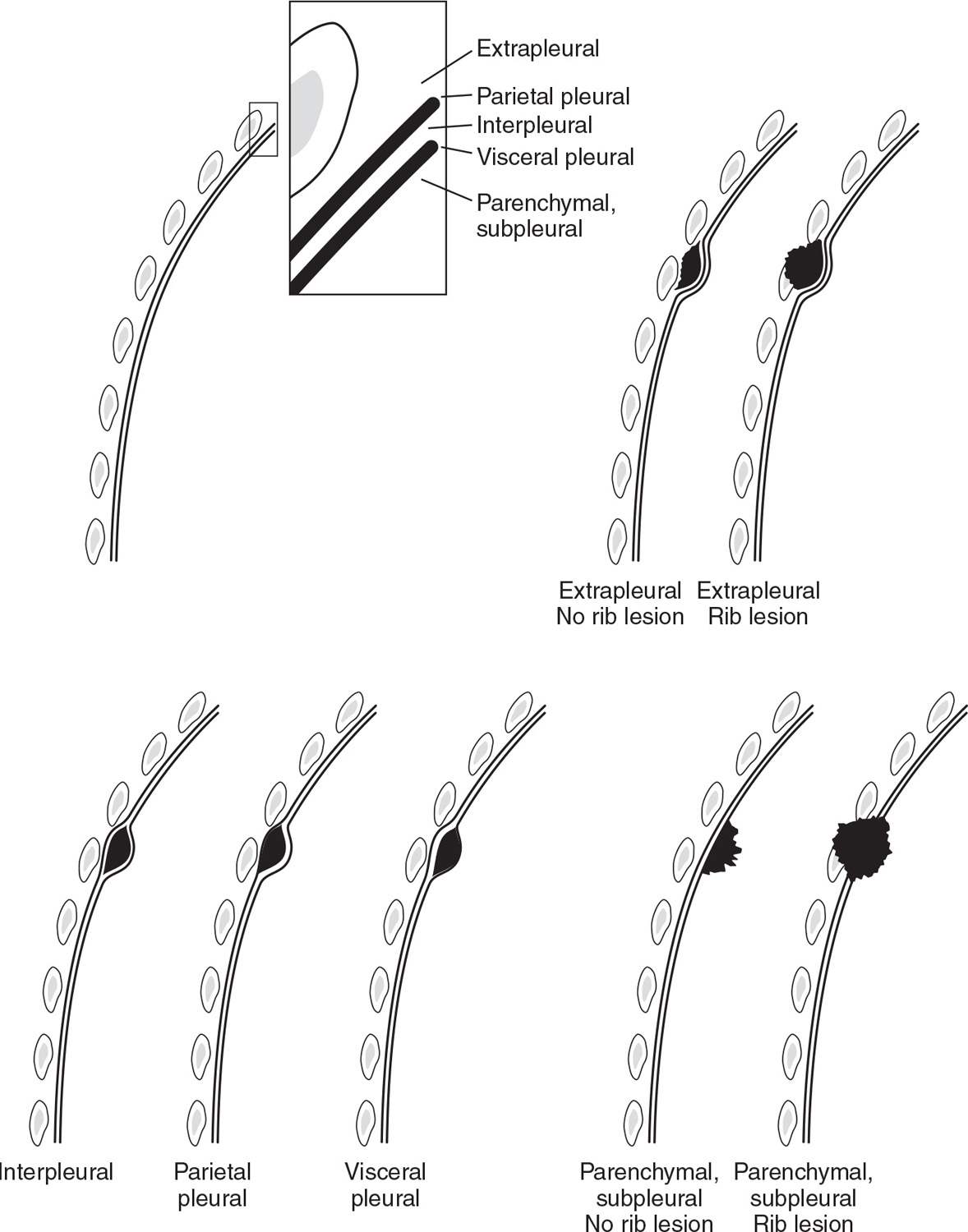 Extrapleural
Parietal pleural
Interpleural
Visceral pleural
Parenchymal, subpleural

Extrapleural
No rib lesion

Extrapleural
Rib lesion

Interpleural

Parietal
pleural

Visceral
pleural

Parenchymal,
subpleural
No rib lesion

Parenchymal,
subpleural
Rib lesion