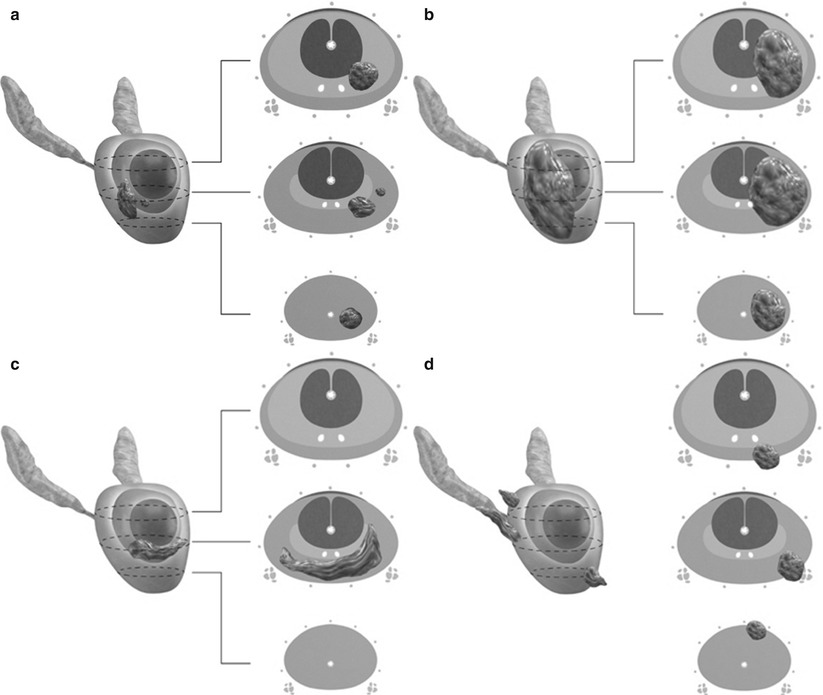 a

b

c

d