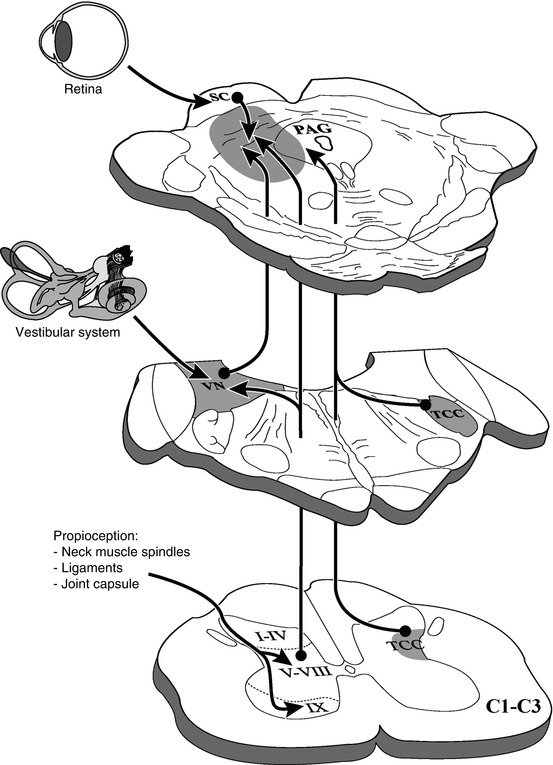 Retina

SC

PAG

Vestibular system

VN

TCC

Propioception:
- Neck muscle spindles
- Ligaments
- Joint capsule

I-IV

V-VIII

IX

TCC

C1-C3