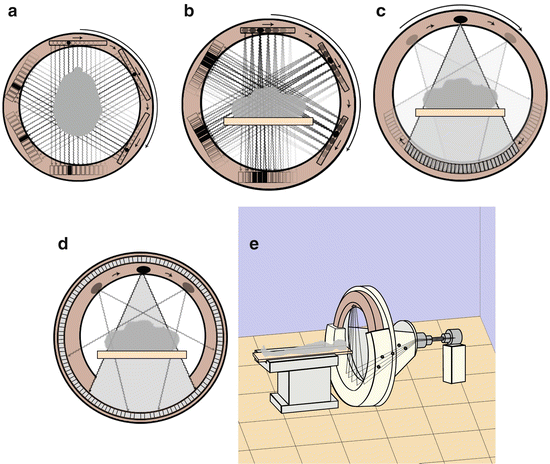 a

b

c

d

e