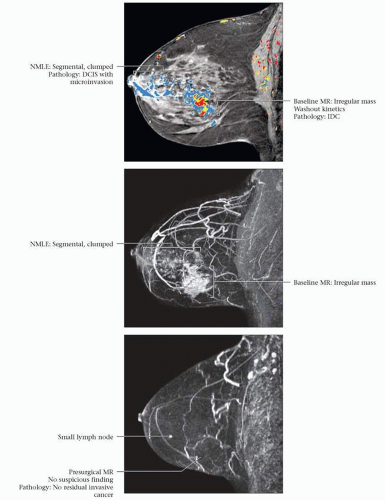 NMLE: Segmental, clumped
Pathology: DCIS with microinvasion

Baseline MR: Irregular mass
Washout kinetics
Pathology: IDC

NMLE: Segmental, clumped

Baseline MR: Irregular mass

Small lymph node

Presurgical MR
No suspicious finding
Pathology: No residual invasive cancer